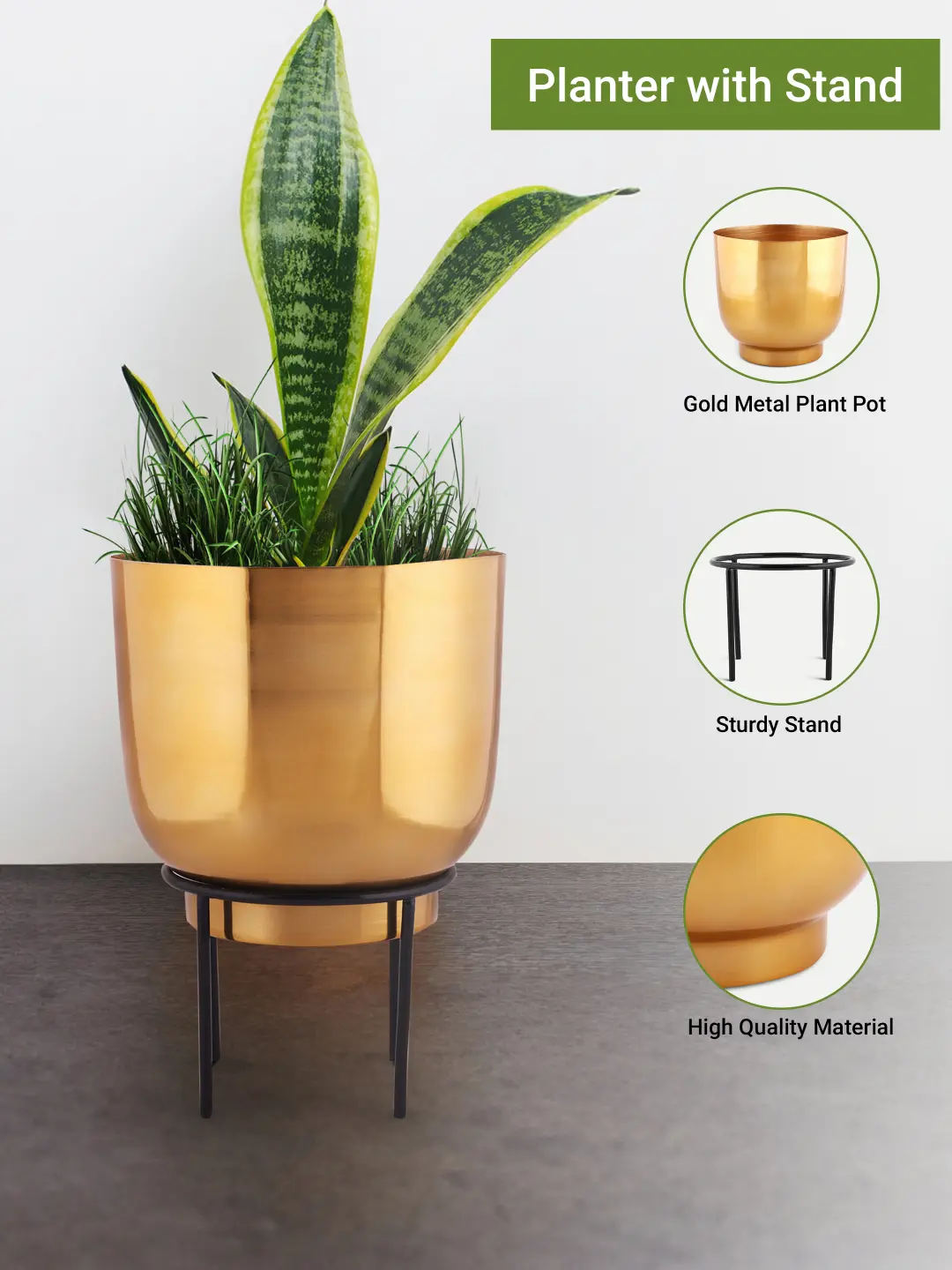 Planter with Stand

Gold Metal Plant Pot

Sturdy Stand

High Quality Material